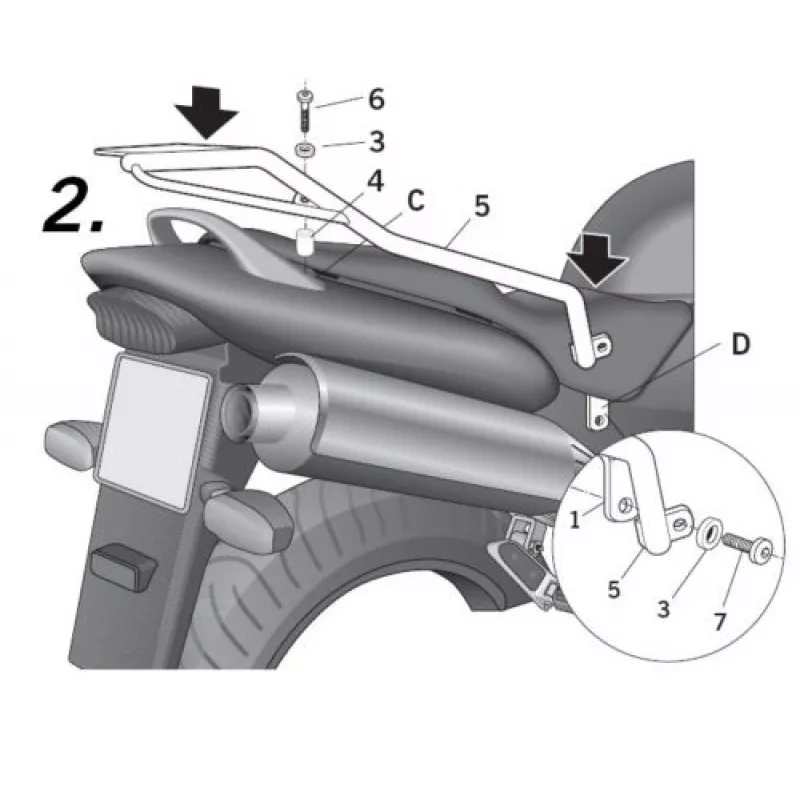 2.

6
3
4
C
5
D
1
5
3
7