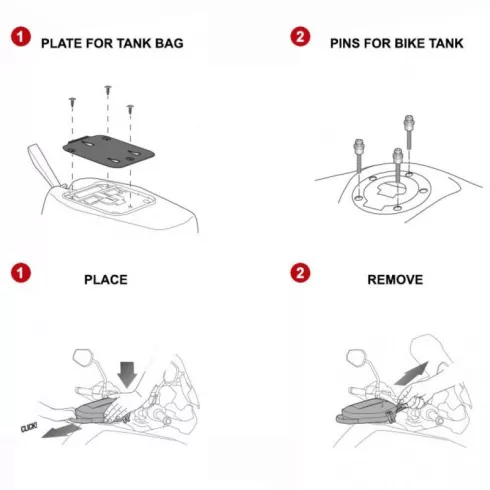 1 PLATE FOR TANK BAG

2 PINS FOR BIKE TANK

1 PLACE

CLICK!

2 REMOVE