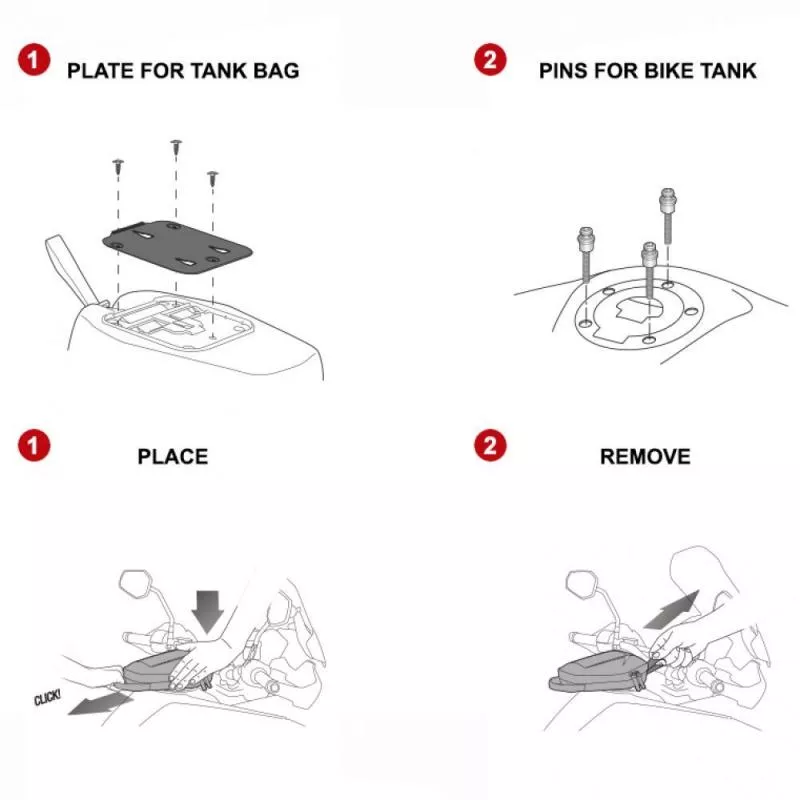 1 PLATE FOR TANK BAG

2 PINS FOR BIKE TANK

1 PLACE

CLICK!

2 REMOVE