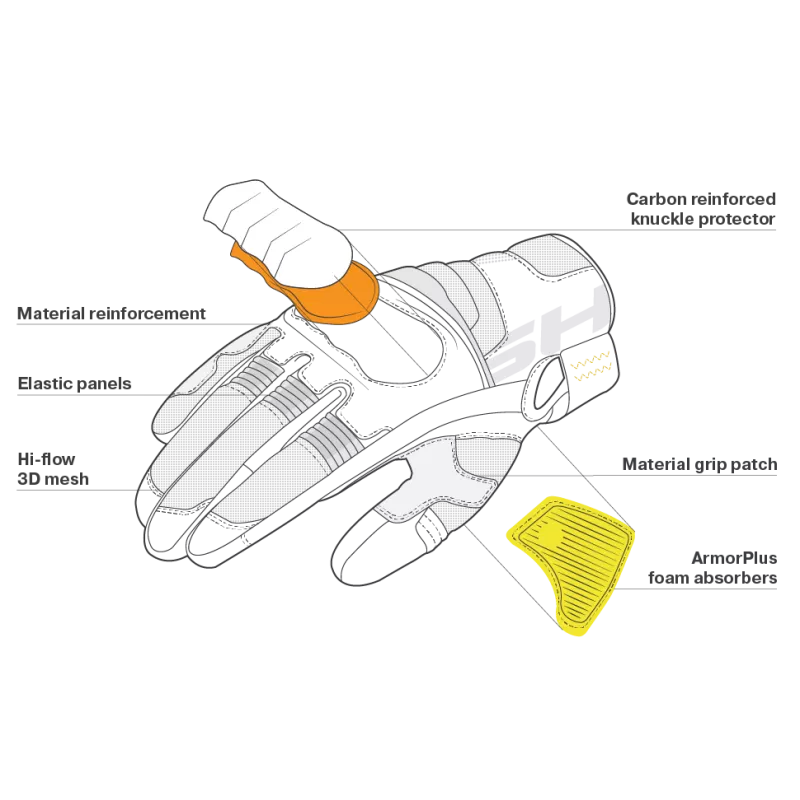 Carbon reinforced knuckle protector

Material reinforcement

Elastic panels

Hi-flow 3D mesh

SH

Material grip patch

ArmorPlus foam absorbers